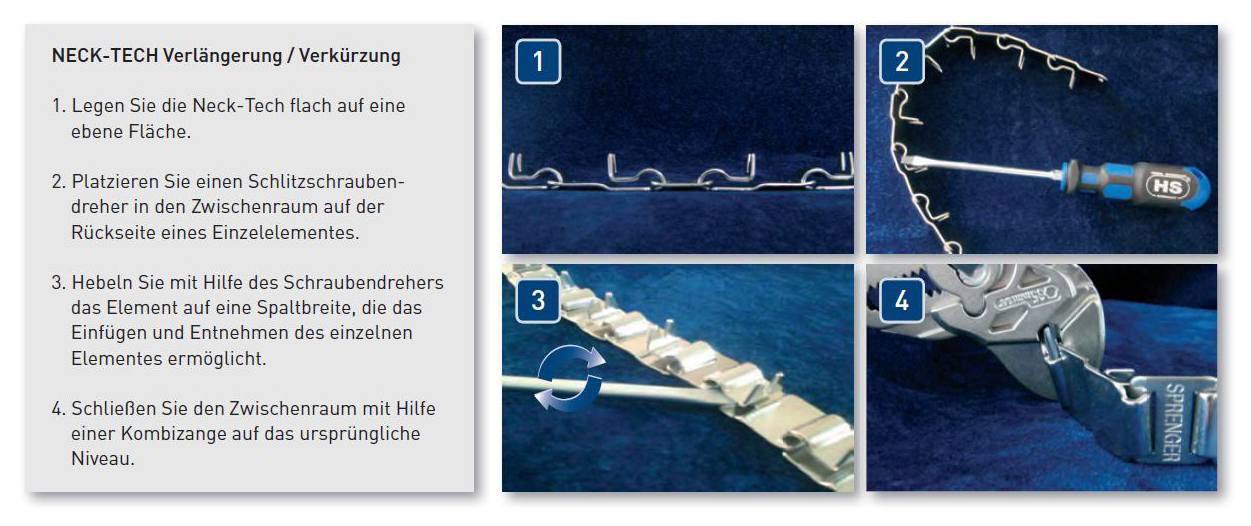 NECK-TECH Verlängerung / Verkürzung

1. Legen Sie die Neck-Tech flach auf eine ebene Fläche.

2. Platzieren Sie einen Schlitzschraubendreher in den Zwischenraum auf der Rückseite eines Einzelelementes.

3. Hebeln Sie mit Hilfe des Schraubendrehers das Element auf eine Spaltbreite, die das Einfügen und Entnehmen des einzelnen Elementes ermöglicht.

4. Schließen Sie den Zwischenraum mit Hilfe einer Kombizange auf das ursprüngliche Niveau.

1

2

HS

3

4

SPRENGER